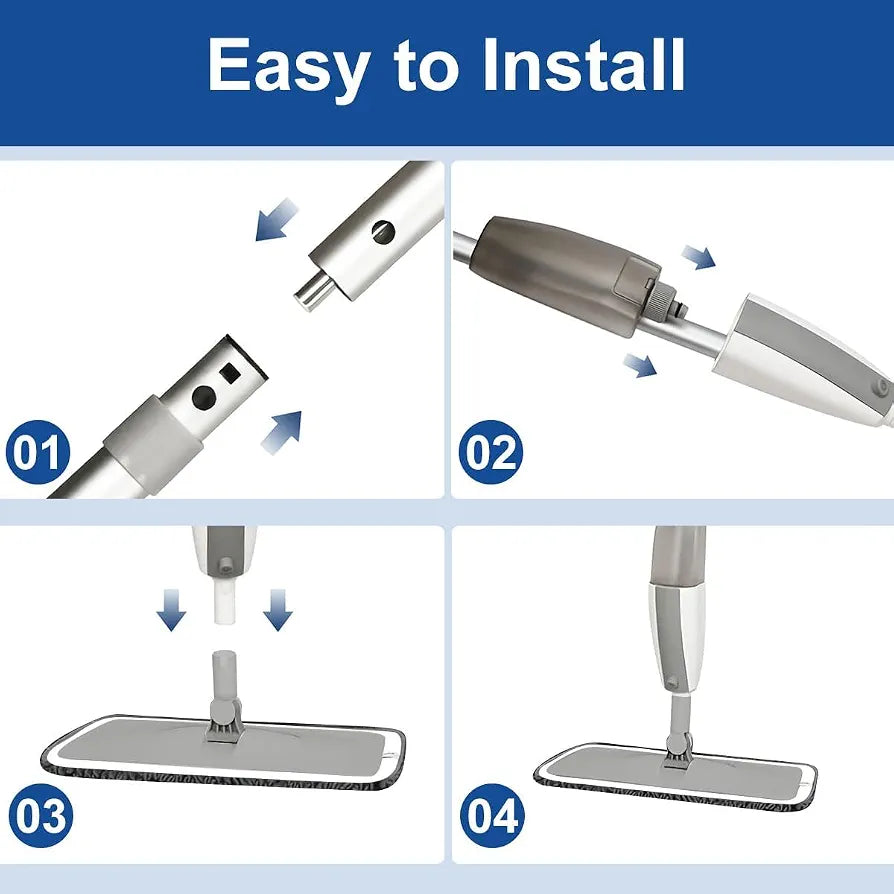 Easy to Install

01

02

03

04